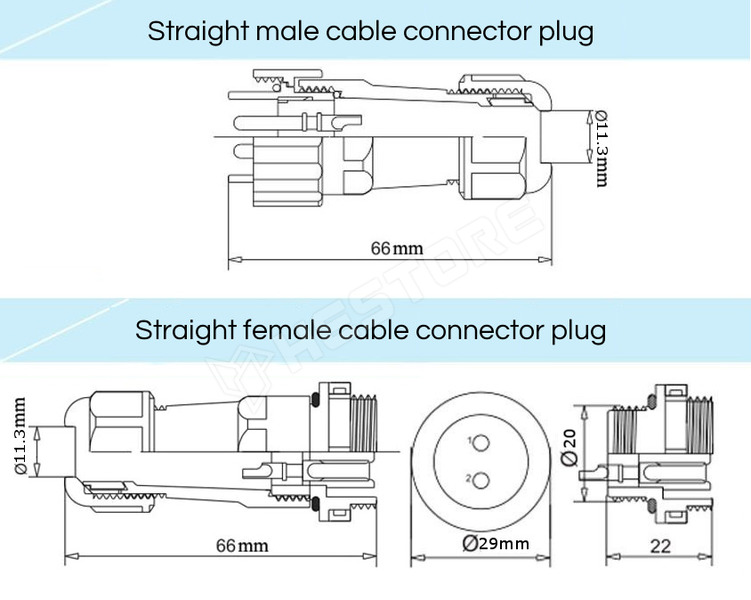 Straight male cable connector plug

Ø11.3mm

66mm

HESTORE

Straight female cable connector plug

Ø11.3mm

66mm

1

2

Ø29mm

Ø20

22